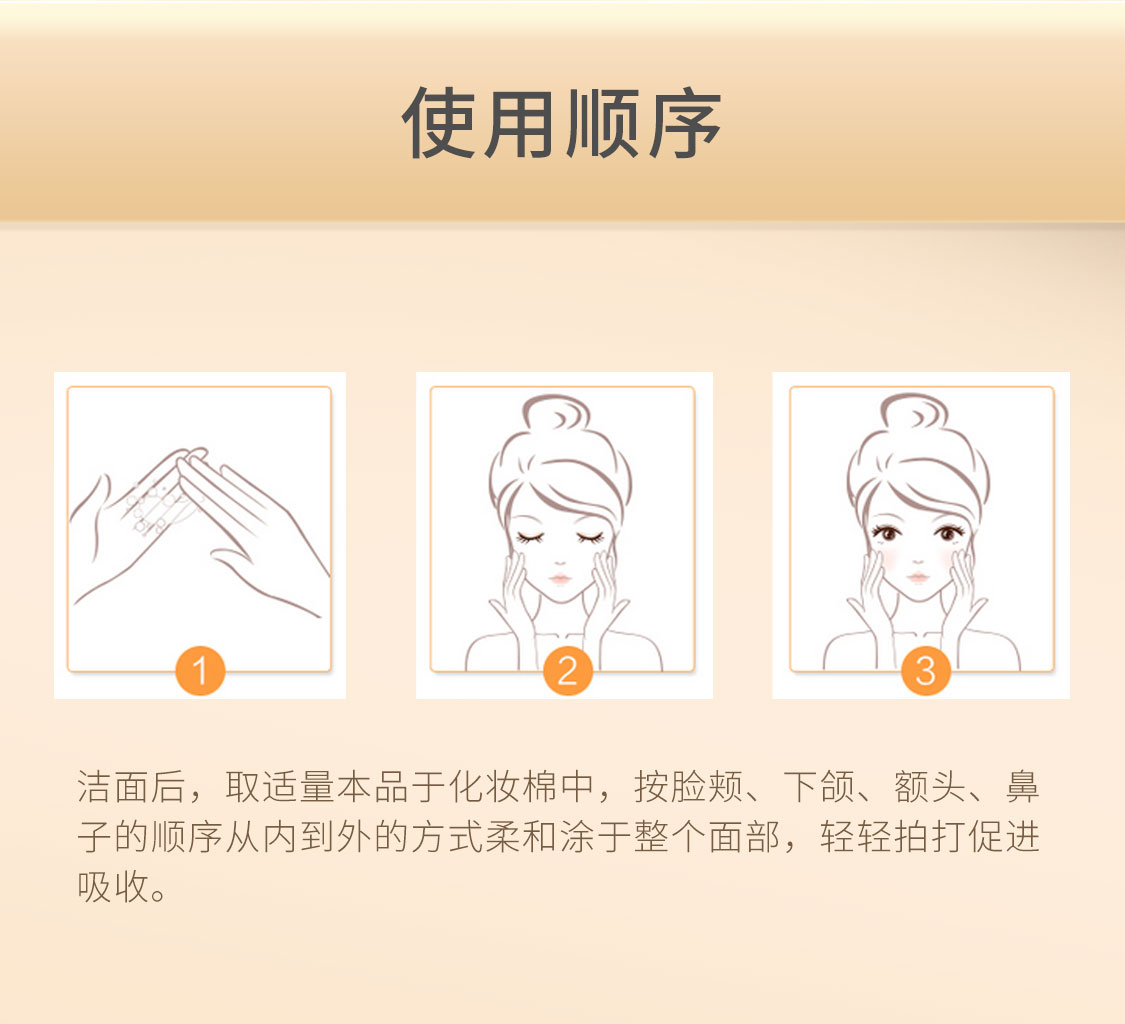 使用顺序

1

2

3

洁面后，取适量本品于化妆棉中，按脸颊、下颌、额头、鼻子的顺序从内到外的方式柔和涂于整个面部，轻轻拍打促进吸收。