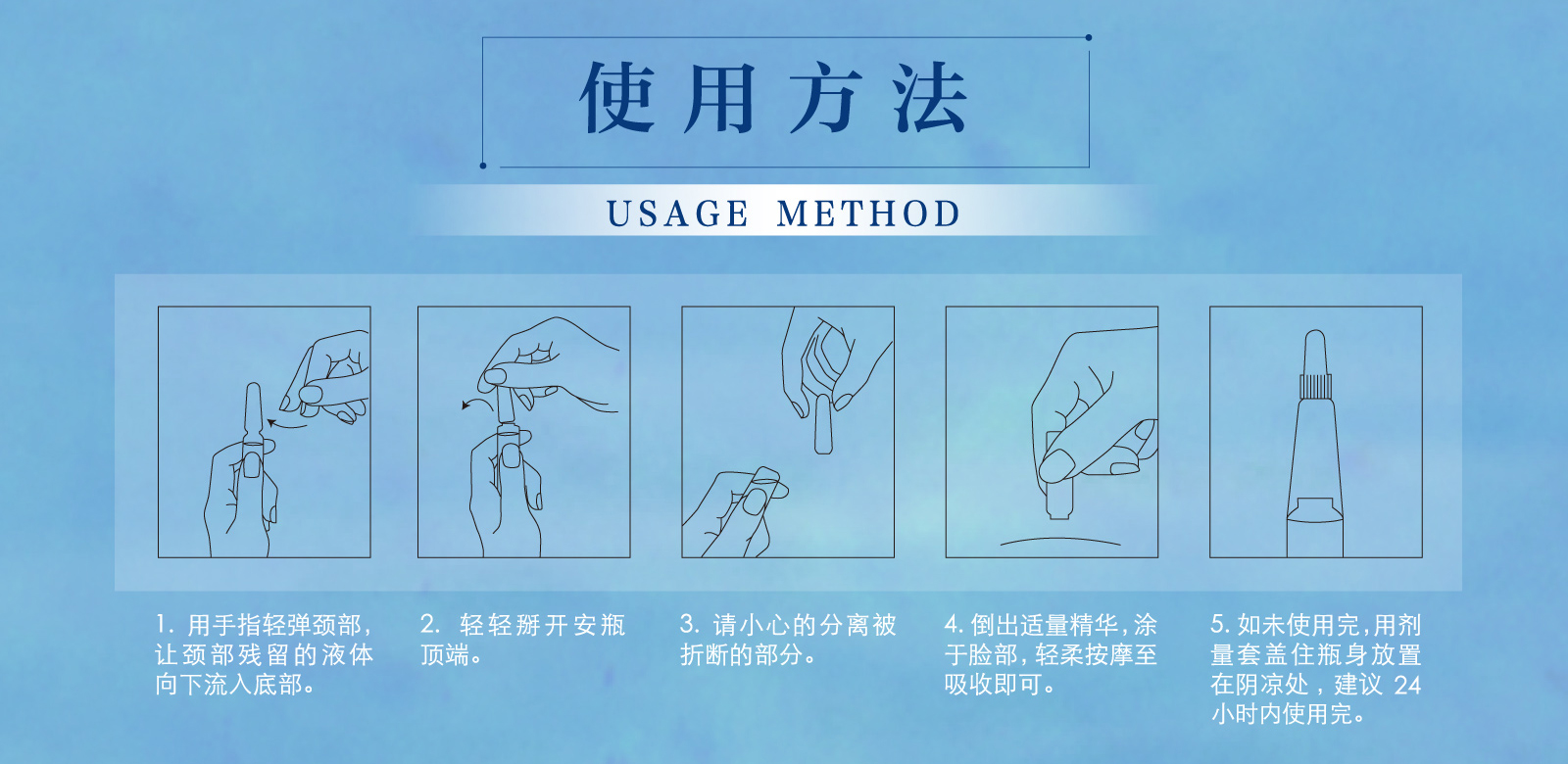 使用方法

USAGE METHOD

1. 用手指轻弹颈部，让颈部残留的液体向下流入底部。

2. 轻轻掰开安瓶顶端。

3. 请小心的分离被折断的部分。

4. 倒出适量精华，涂于脸部，轻柔按摩至吸收即可。

5. 如未使用完，用剂量套盖住瓶身放置在阴凉处，建议 24 小时内使用完。