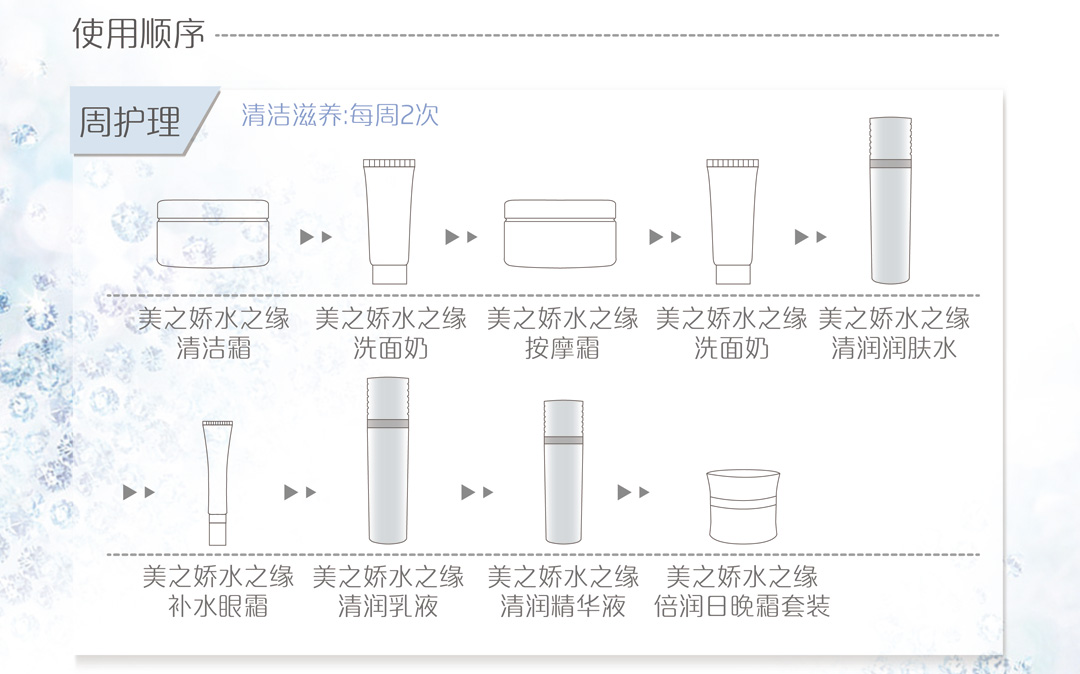 使用顺序

周护理

清洁滋养:每周2次

美之娇水之缘
清洁霜

美之娇水之缘
洗面奶

美之娇水之缘
按摩霜

美之娇水之缘
洗面奶

美之娇水之缘
清润润肤水

美之娇水之缘
补水眼霜

美之娇水之缘
清润乳液

美之娇水之缘
清润精华液

美之娇水之缘
倍润日晚霜套装